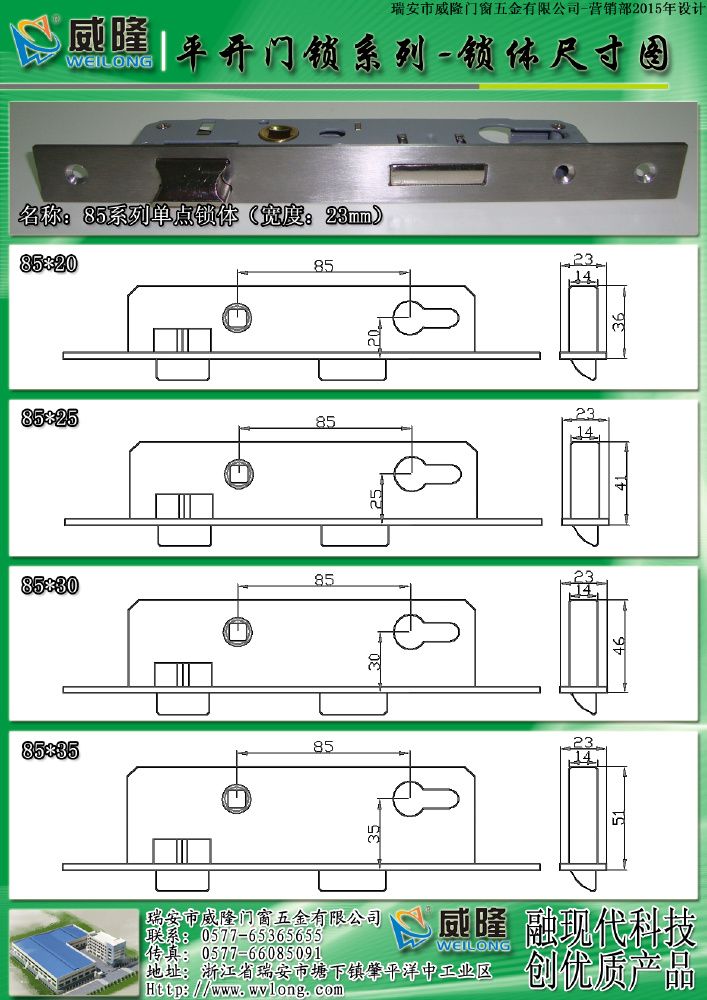 瑞安市威隆门窗五金有限公司-营销部2015年设计

威隆 WEILONG

平开门锁系列-锁体尺寸图

名称：85系列单点锁体（宽度：23mm）

85*20

85

20

23

14

36

85*25

85

25

23

14

41

85*30

85

30

23

14

46

85*35

85

35

23

14

51

瑞安市威隆门窗五金有限公司
联系：0577-65365655
传真：0577-66085091
地址：浙江省瑞安市塘下镇肇平洋中工业区
Http://www.wvlong.com

威隆 WEILONG

融现代科技
创优质产品